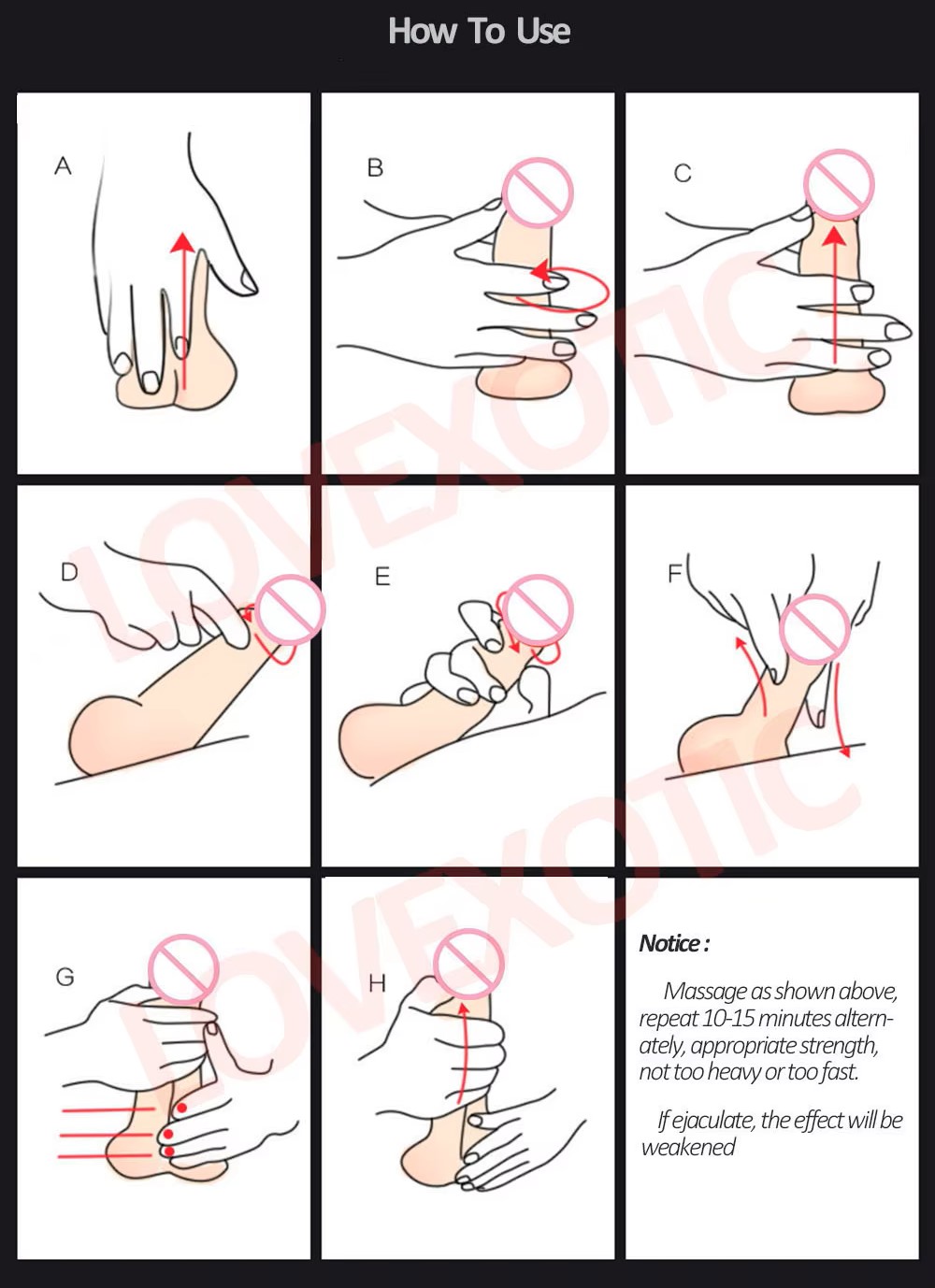 How To Use

A

B

C

D

E

F

G

H

LOVEXOTIC

LOVEXOTIC

Notice :

Massage as shown above, repeat 10-15 minutes alternately, appropriate strength, not too heavy or too fast.

If ejaculate, the effect will be weakened